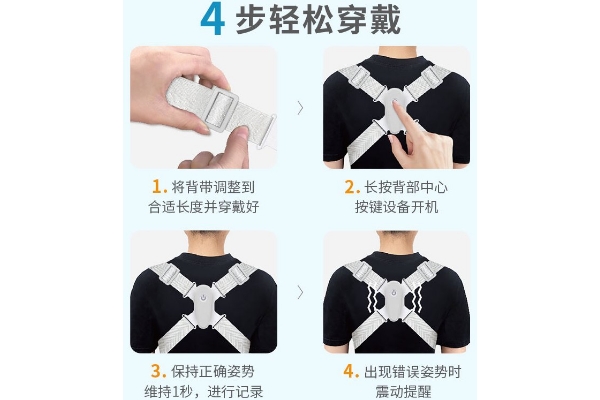 4 步轻松穿戴

1. 将背带调整到合适长度并穿戴好

2. 长按背部中心按键设备开机

3. 保持正确姿势维持1秒，进行记录

4. 出现错误姿势时震动提醒