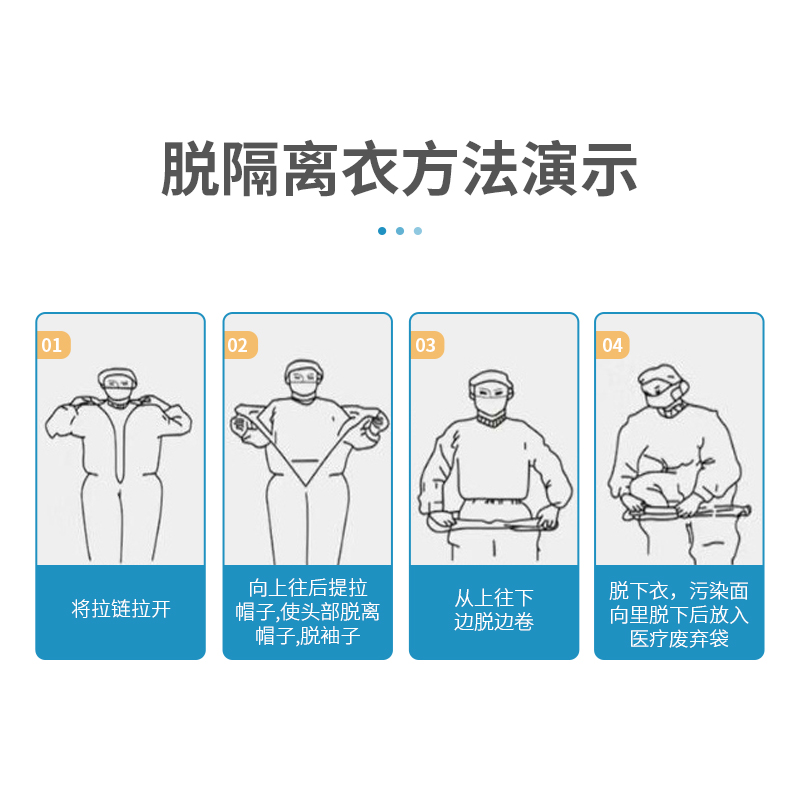 脱隔离衣方法演示

01

将拉链拉开

02

向上往后提拉帽子,使头部脱离帽子,脱袖子

03

从上往下边脱边卷

04

脱下衣，污染面向里脱下后放入医疗废弃袋