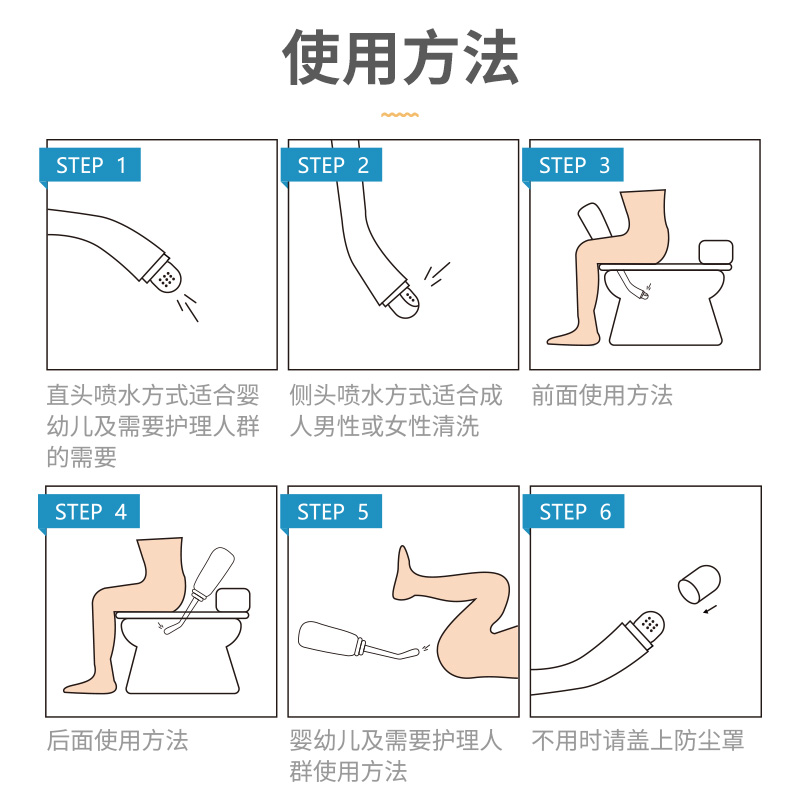 使用方法

STEP 1

直头喷水方式适合婴幼儿及需要护理人群的需要

STEP 2

侧头喷水方式适合成人男性或女性清洗

STEP 3

前面使用方法

STEP 4

后面使用方法

STEP 5

婴幼儿及需要护理人群使用方法

STEP 6

不用时请盖上防尘罩